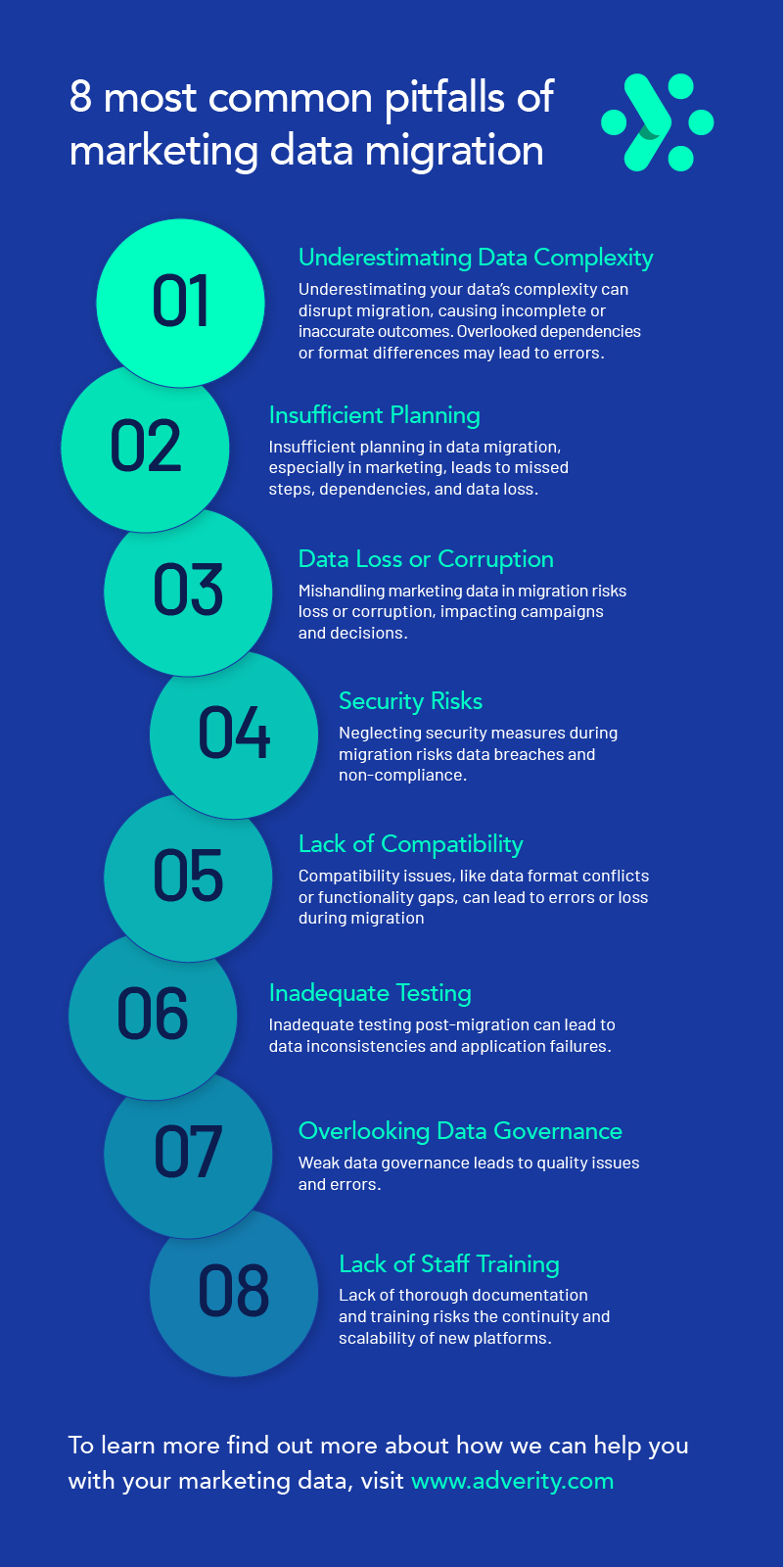 8 most common pitfalls of marketing data migration

01

Underestimating Data Complexity

Underestimating your data's complexity can disrupt migration, causing incomplete or inaccurate outcomes. Overlooked dependencies or format differences may lead to errors.

02

Insufficient Planning

Insufficient planning in data migration, especially in marketing, leads to missed steps, dependencies, and data loss.

03

Data Loss or Corruption

Mishandling marketing data in migration risks loss or corruption, impacting campaigns and decisions.

04

Security Risks

Neglecting security measures during migration risks data breaches and non-compliance.

05

Lack of Compatibility

Compatibility issues, like data format conflicts or functionality gaps, can lead to errors or loss during migration

06

Inadequate Testing

Inadequate testing post-migration can lead to data inconsistencies and application failures.

07

Overlooking Data Governance

Weak data governance leads to quality issues and errors.

08

Lack of Staff Training

Lack of thorough documentation and training risks the continuity and scalability of new platforms.

To learn more find out more about how we can help you with your marketing data, visit www.adverity.com